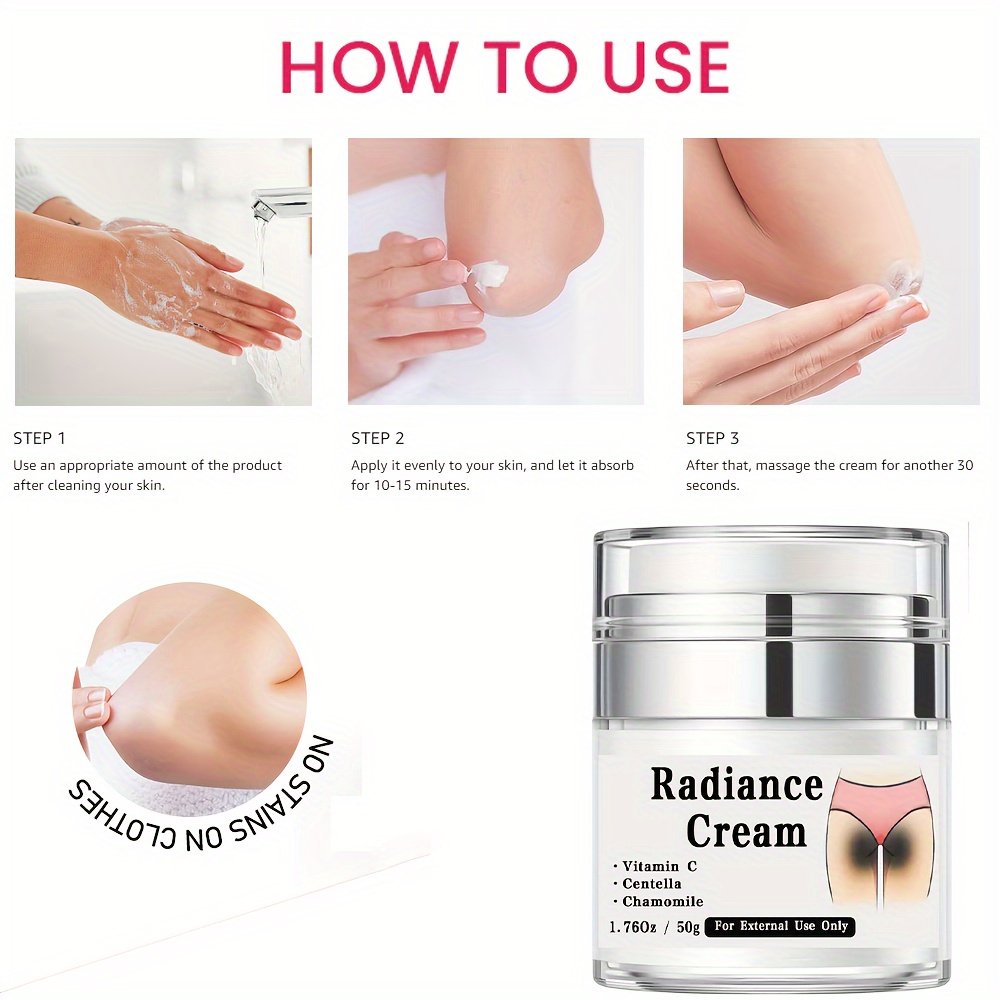 HOW TO USE

STEP 1
Use an appropriate amount of the product after cleaning your skin.

STEP 2
Apply it evenly to your skin, and let it absorb for 10-15 minutes.

STEP 3
After that, massage the cream for another 30 seconds.

NO STAINS ON CLOTHES

Radiance Cream
• Vitamin C
• Centella
• Chamomile
1.76Oz / 50g For External Use Only